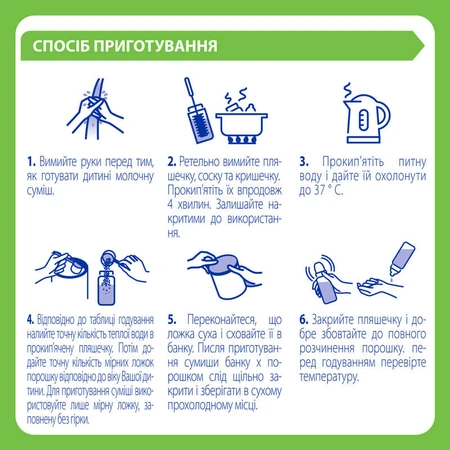 СПОСІБ ПРИГОТУВАННЯ

1. Вимийте руки перед тим, як готувати дитині молочну суміш.

2. Ретельно вимийте пляшечку, соску та кришечку. Прокип'ятіть їх впродовж 4 хвилин. Залишайте накритими до використання.

3. Прокип'ятіть питну воду і дайте їй охолонути до 37 ° С.

4. Відповідно до таблиці годування налийте точну кількість теплої води в прокип'ячену пляшечку. Потім додайте точну кількість мірних ложок порошку відповідно до віку Вашої дитини. Для приготування суміші використовуйте лише мірну ложку, заповнену без гірки.

5. Переконайтеся, що ложка суха і сховайте її в банку. Після приготування сумиши банку х порошком слід щільно закрити і зберігати в сухому прохолодному місці.

6. Закрийте пляшечку і добре збовтайте до повного розчинення порошку. перед годуванням перевірте температуру.