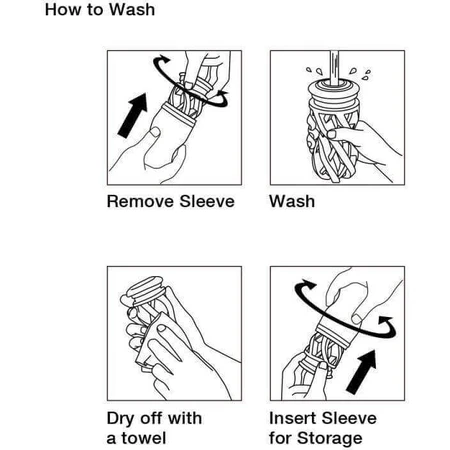 How to Wash

Remove Sleeve

Wash

Dry off with a towel

Insert Sleeve for Storage