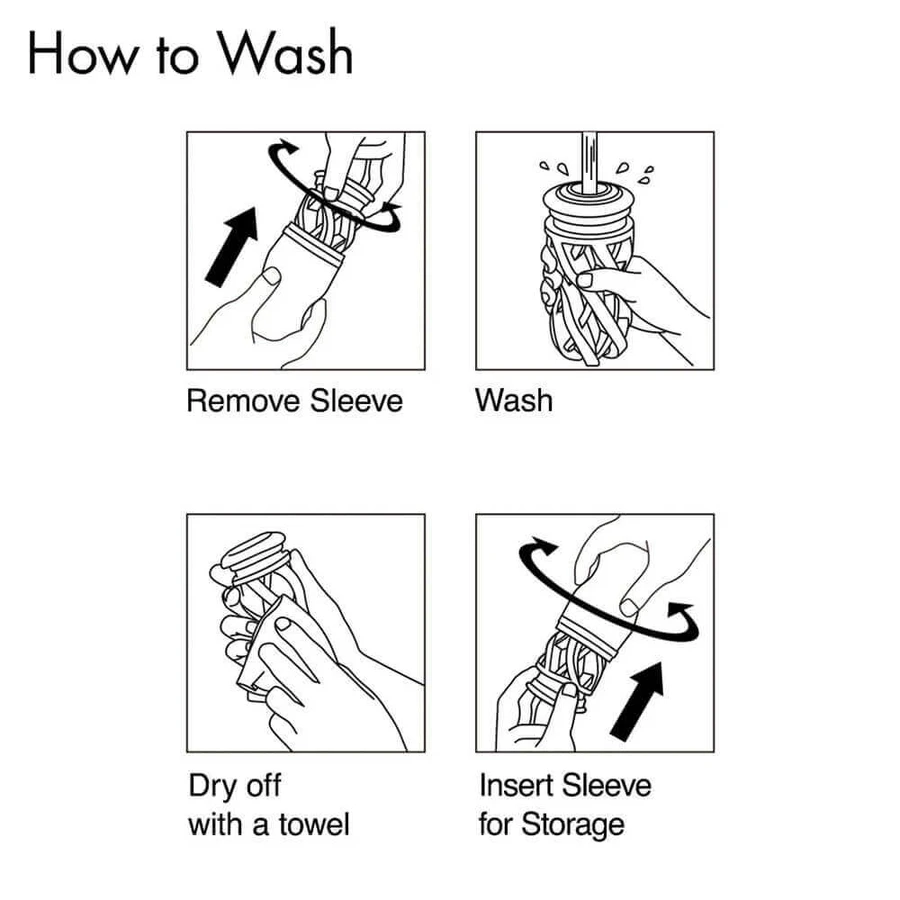 How to Wash

Remove Sleeve

Wash

Dry off with a towel

Insert Sleeve for Storage