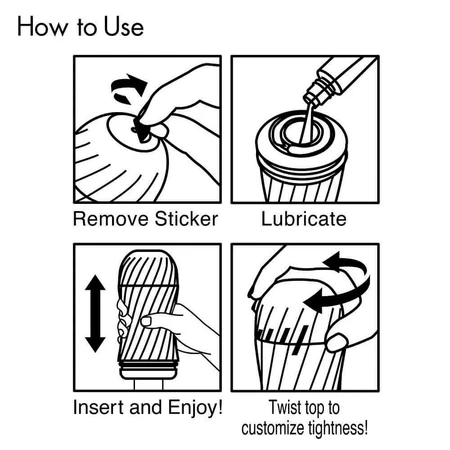 How to Use

Remove Sticker

Lubricate

Insert and Enjoy!

Twist top to customize tightness!