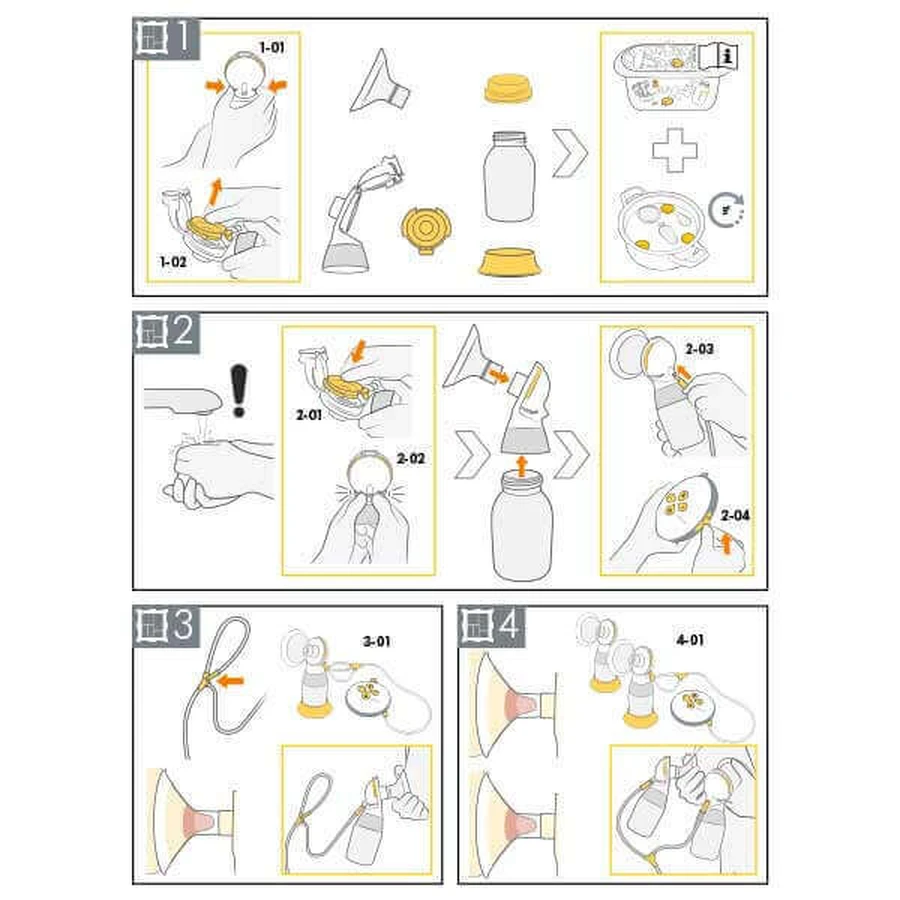 1
1-01
1-02
i
5'
2
2-01
2-02
2-03
2-04
3
3-01
4
4-01