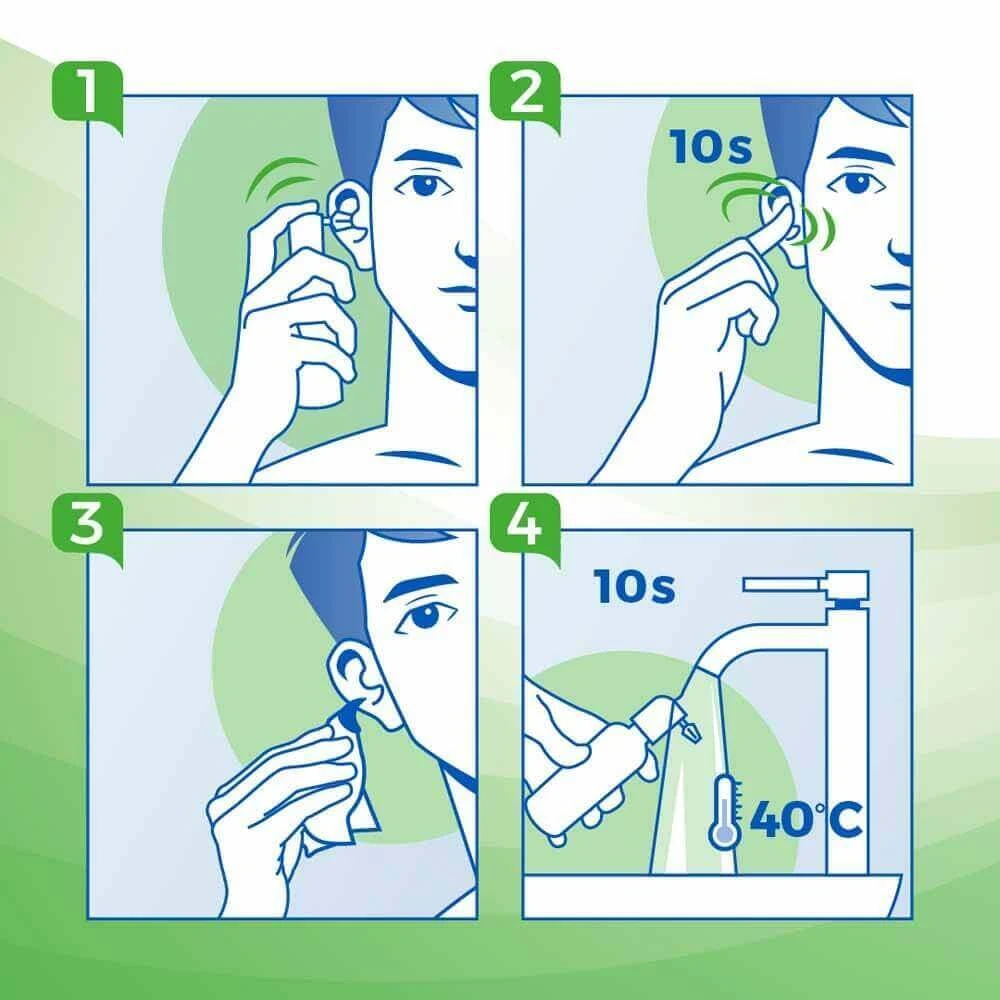 1

2

10s

3

4

10s

40°C