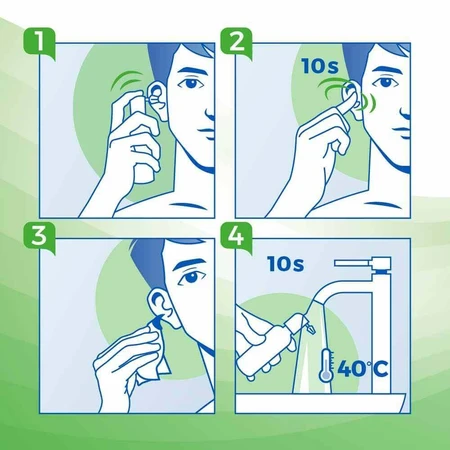 1

2

10s

3

4

10s

40°C