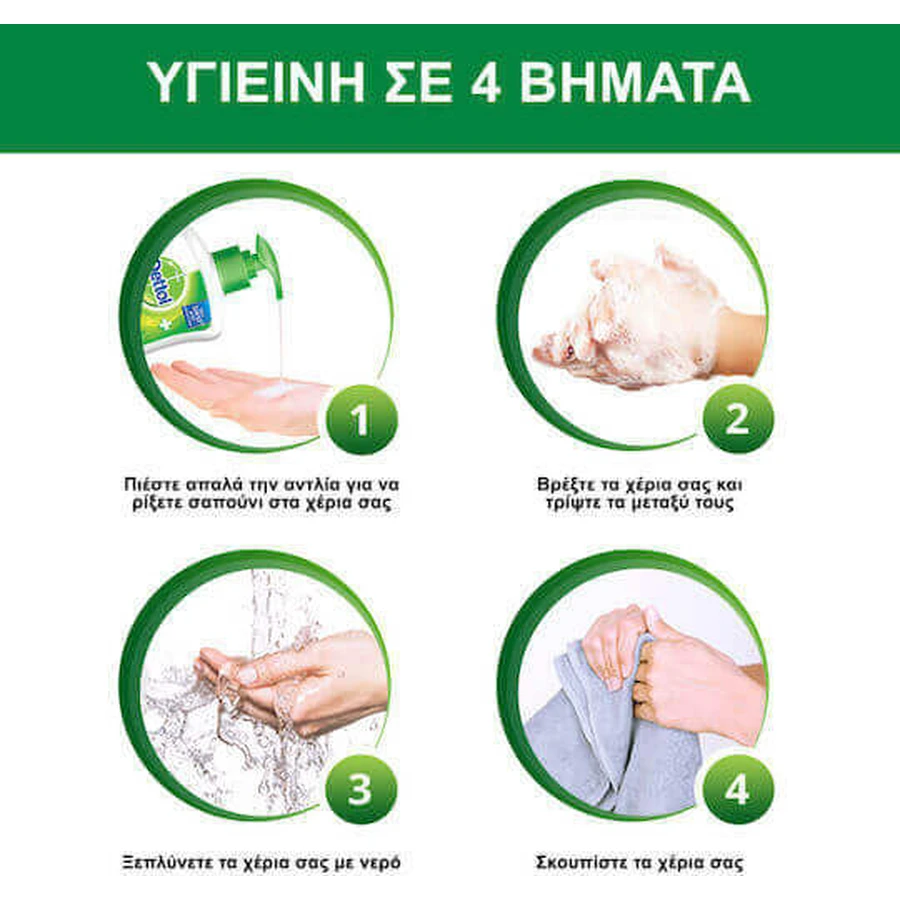 ΥΓΙΕΙΝΗ ΣΕ 4 ΒΗΜΑΤΑ

Dettol

1

Πιέστε απαλά την αντλία για να ρίξετε σαπούνι στα χέρια σας

2

Βρέξτε τα χέρια σας και τρίψτε τα μεταξύ τους

3

Ξεπλύνετε τα χέρια σας με νερό

4

Σκουπίστε τα χέρια σας